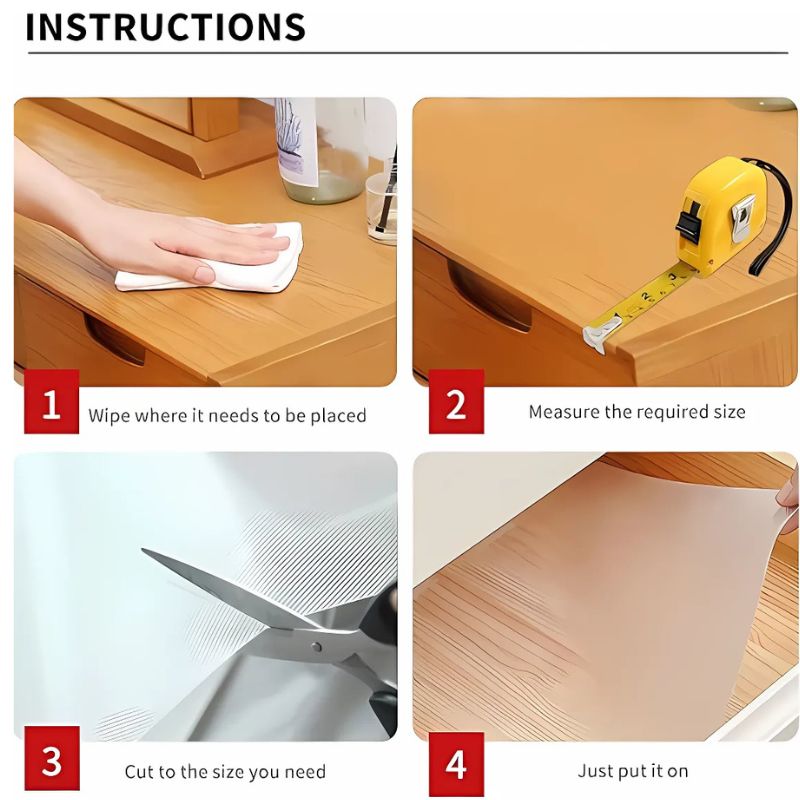 INSTRUCTIONS

1 Wipe where it needs to be placed

2 Measure the required size

3 Cut to the size you need

4 Just put it on