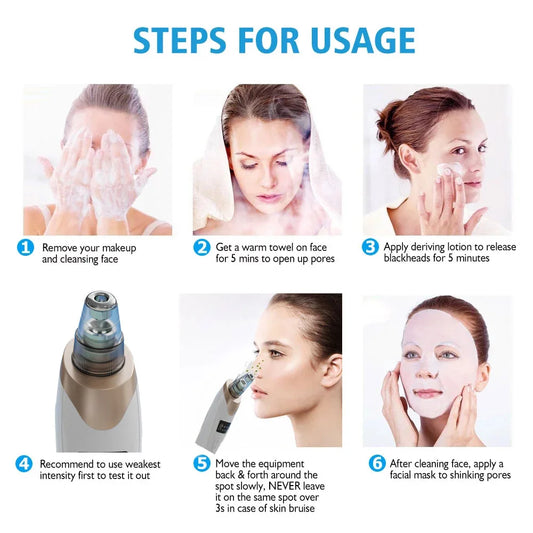 STEPS FOR USAGE

1 Remove your makeup and cleansing face

2 Get a warm towel on face for 5 mins to open up pores

3 Apply deriving lotion to release blackheads for 5 minutes

4 Recommend to use weakest intensity first to test it out

5 Move the equipment back & forth around the spot slowly, NEVER leave it on the same spot over 3s in case of skin bruise

6 After cleaning face, apply a facial mask to shinking pores